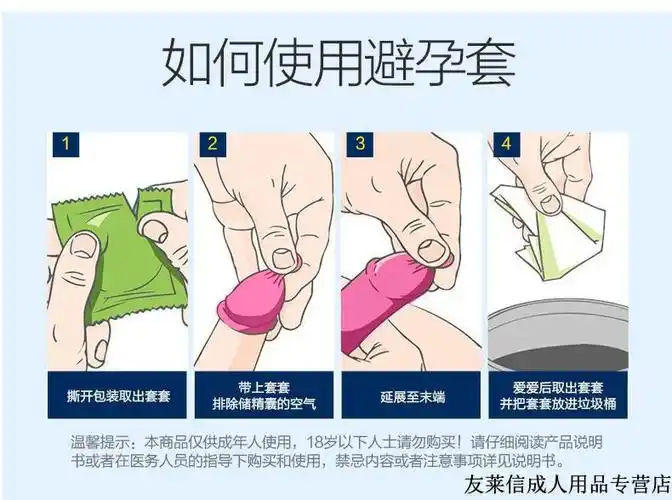 如何使用避孕套

1
撕开包装取出套套

2
带上套套
排除储精囊的空气

3
延展至末端

4
爱爱后取出套套
并把套套放进垃圾桶

温馨提示：本商品仅供成年人使用，18岁以下人士请勿购买！请仔细阅读产品说明书或者在医务人员的指导下购买和使用，禁忌内容或者注意事项详见说明书。

友莱信成人用品专营店