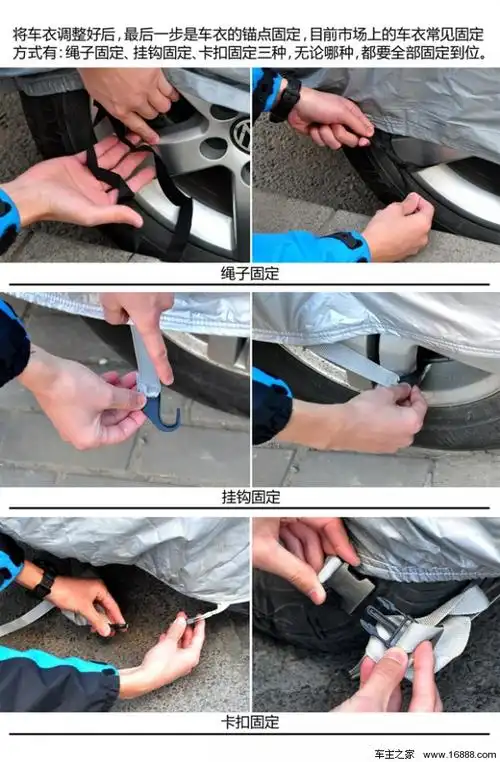 将车衣调整好后，最后一步是车衣的锚点固定，目前市场上的车衣常见固定方式有：绳子固定、挂钩固定、卡扣固定三种，无论哪种，都要全部固定到位。

绳子固定

挂钩固定

卡扣固定

车主之家 www.16888.com