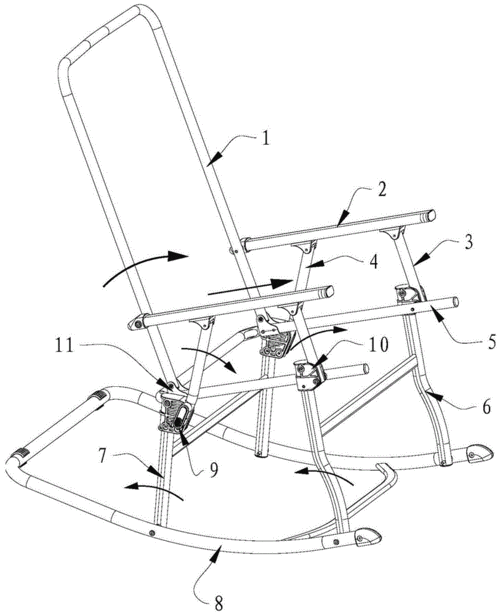 1
2
3
4
5
11
10
6
7
9
8