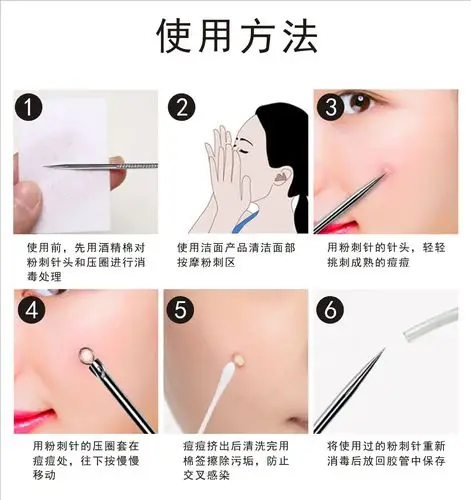 使用方法

1

使用前，先用酒精棉对粉刺针头和压圈进行消毒处理

2

使用洁面产品清洁面部按摩粉刺区

3

用粉刺针的针头，轻轻挑刺成熟的痘痘

4

用粉刺针的压圈套在痘痘处，往下按慢慢移动

5

痘痘挤出后清洗完用棉签擦除污垢，防止交叉感染

6

将使用过的粉刺针重新消毒后放回胶管中保存