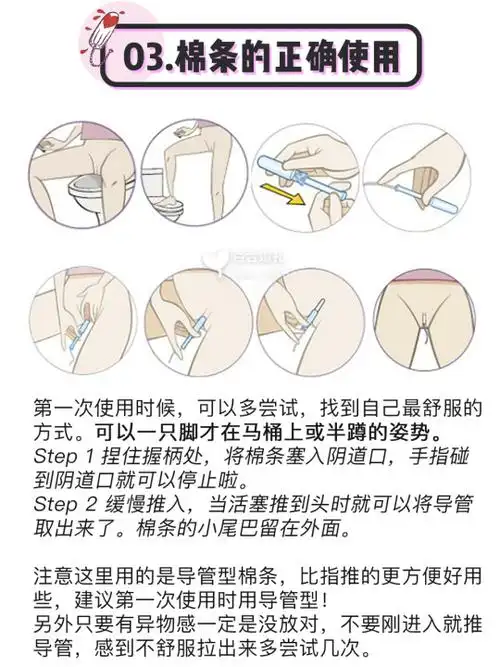 03.棉条的正确使用

第一次使用时候，可以多尝试，找到自己最舒服的方式。可以一只脚才在马桶上或半蹲的姿势。
Step 1 捏住握柄处，将棉条塞入阴道口，手指碰到阴道口就可以停止啦。
Step 2 缓慢推入，当活塞推到头时就可以将导管取出来了。棉条的小尾巴留在外面。

注意这里用的是导管型棉条，比指推的更方便好用些，建议第一次使用时用导管型！
另外只要有异物感一定是没放对，不要刚进入就推导管，感到不舒服拉出来多尝试几次。