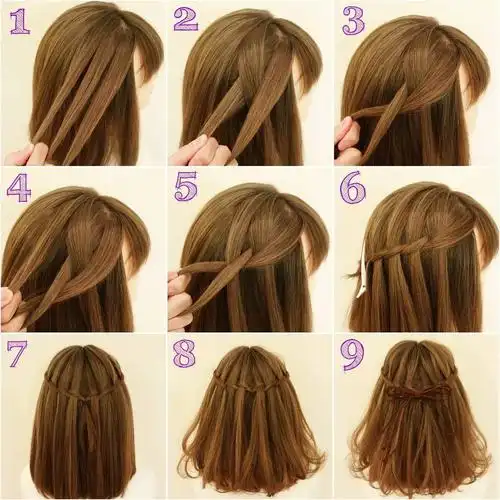 1
2
3
4
5
6
7
8
9