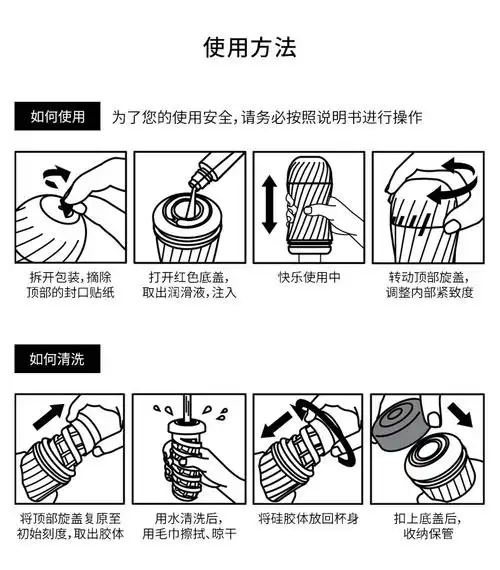 使用方法

如何使用　为了您的使用安全，请务必按照说明书进行操作

拆开包装，摘除顶部的封口贴纸

打开红色底盖，取出润滑液，注入

快乐使用中

转动顶部旋盖，调整内部紧致度

如何清洗

将顶部旋盖复原至初始刻度，取出胶体

用水清洗后，用毛巾擦拭、晾干

将硅胶体放回杯身

扣上底盖后，收纳保管