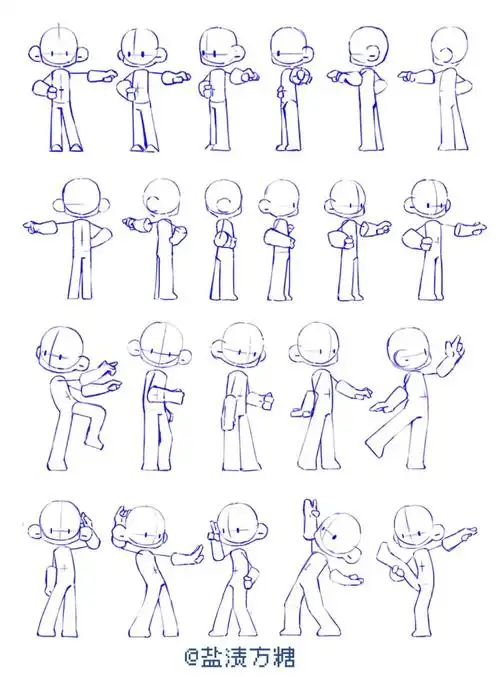 @盐渍方糖