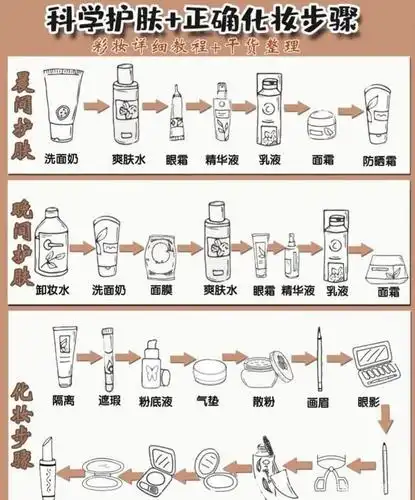 科学护肤+正确化妆步骤

彩妆详细教程+干货整理

晨间护肤

洗面奶 爽肤水 眼霜 精华液 乳液 面霜 防晒霜

晚间护肤

卸妆水 洗面奶 面膜 爽肤水 眼霜 精华液 乳液 面霜

化妆步骤

隔离 遮瑕 粉底液 气垫 散粉 画眉 眼影