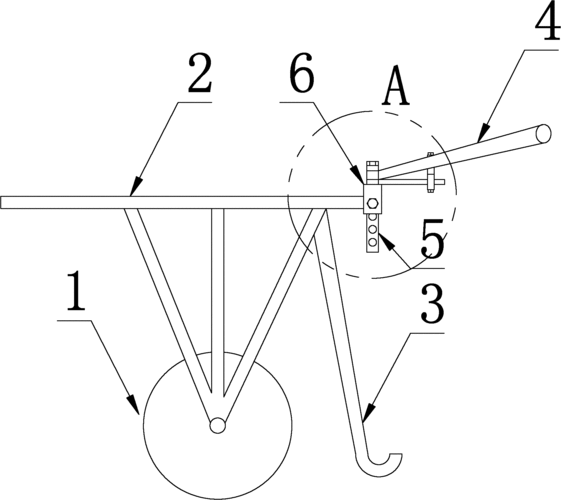 4
2
6
A
5
1
3