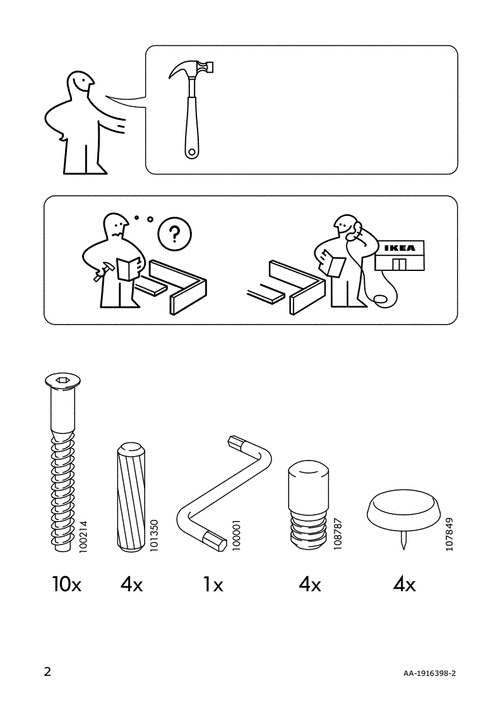 ?

IKEA

100214

101350

100001

108787

107849

10x 4x 1x 4x 4x

2

AA-1916398-2