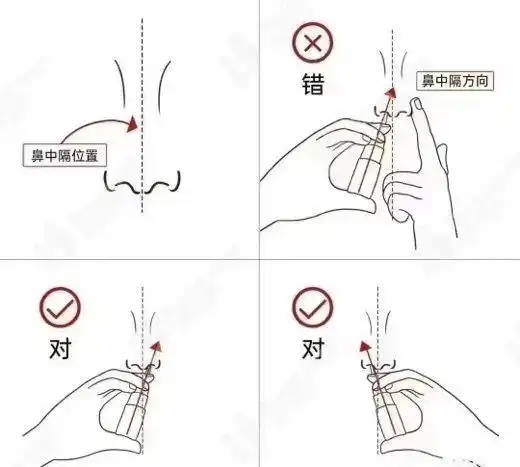 鼻中隔位置

错

鼻中隔方向

对

对