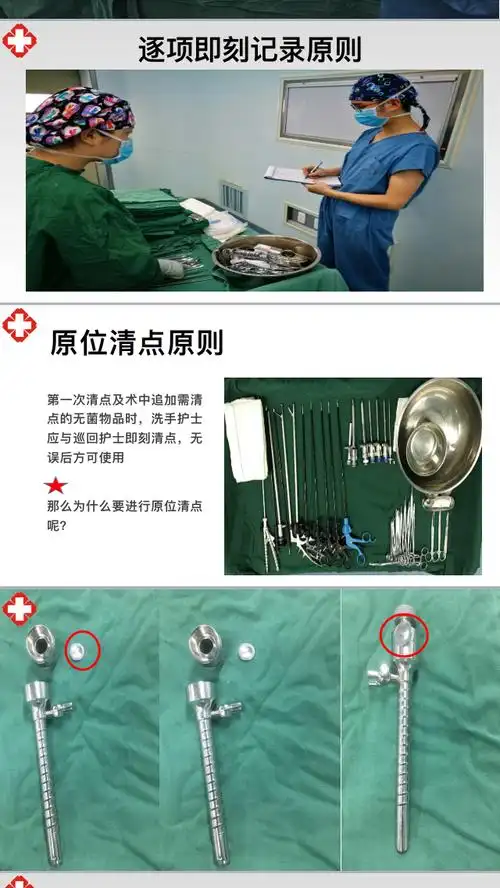 逐项即刻记录原则

原位清点原则

第一次清点及术中追加需清点的无菌物品时，洗手护士应与巡回护士即刻清点，无误后方可使用

那么为什么要进行原位清点呢？