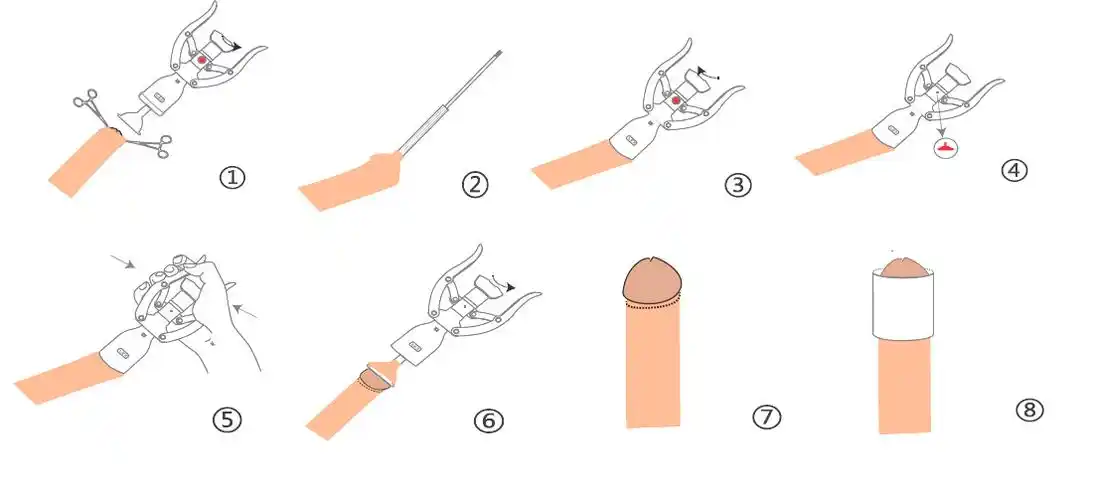 ①

②

③

④

⑤

⑥

⑦

⑧