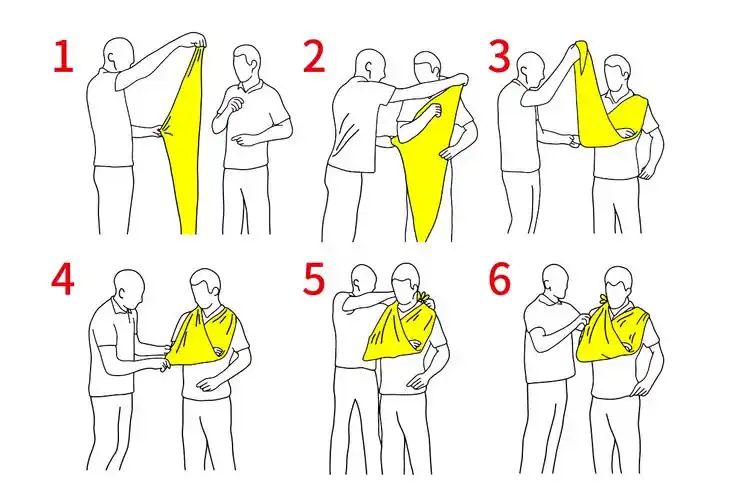 1
2
3
4
5
6