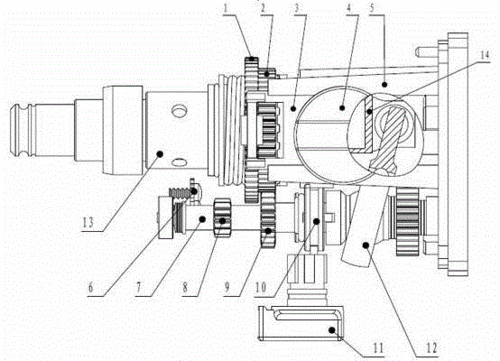 1
2
3
4
5
14
13
6
7
8
9
10
11
12