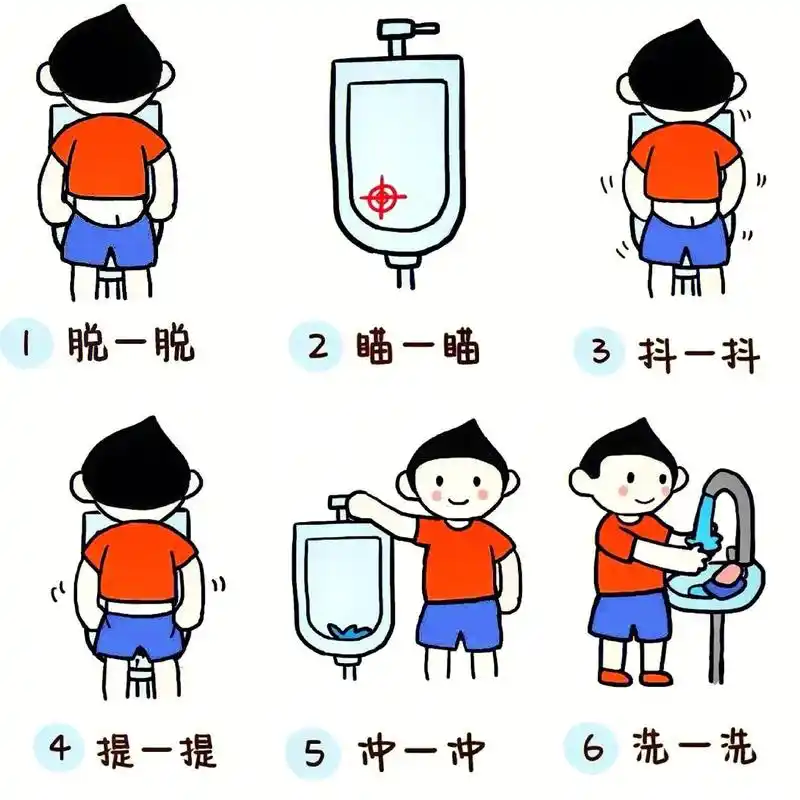 1 脱一脱

2 瞄一瞄

3 抖一抖

4 提一提

5 冲一冲

6 洗一洗