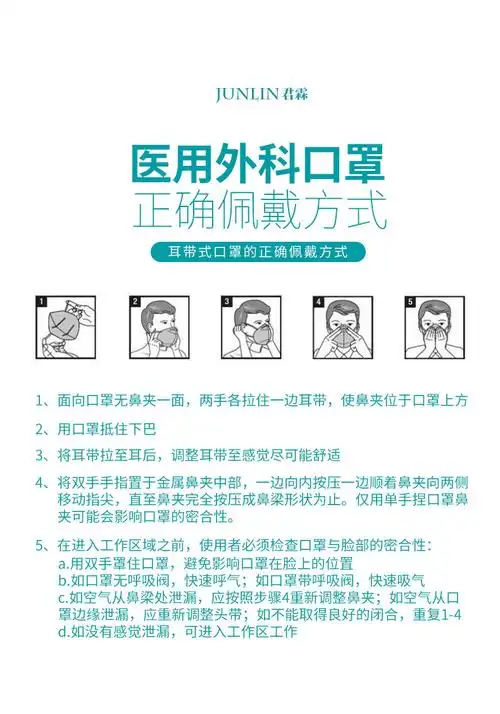 JUNLIN 君霖

医用外科口罩
正确佩戴方式

耳带式口罩的正确佩戴方式

1

2

3

4

5

1、面向口罩无鼻夹一面，两手各拉住一边耳带，使鼻夹位于口罩上方

2、用口罩抵住下巴

3、将耳带拉至耳后，调整耳带至感觉尽可能舒适

4、将双手手指置于金属鼻夹中部，一边向内按压一边顺着鼻夹向两侧移动指尖，直至鼻夹完全按压成鼻梁形状为止。仅用单手捏口罩鼻夹可能会影响口罩的密合性。

5、在进入工作区域之前，使用者必须检查口罩与脸部的密合性：
a.用双手罩住口罩，避免影响口罩在脸上的位置
b.如口罩无呼吸阀，快速呼气；如口罩带呼吸阀，快速吸气
c.如空气从鼻梁处泄漏，应按照步骤4重新调整鼻夹；如空气从口罩边缘泄漏，应重新调整头带；如不能取得良好的闭合，重复1-4
d.如没有感觉泄漏，可进入工作区工作