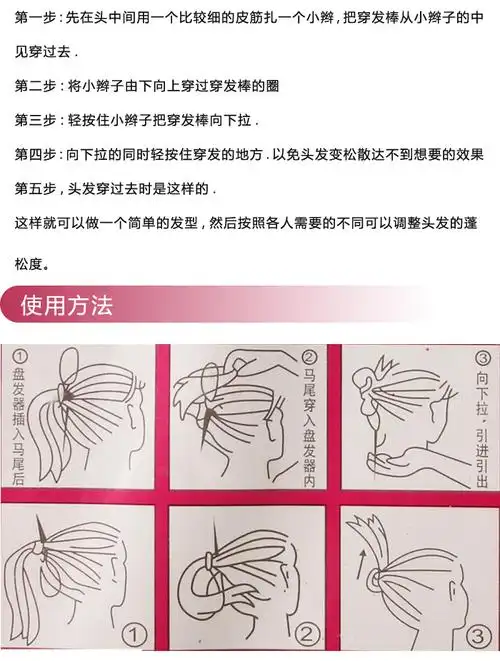 第一步：先在头中间用一个比较细的皮筋扎一个小辫，把穿发棒从小辫子的中见穿过去．

第二步：将小辫子由下向上穿过穿发棒的圈

第三步：轻按住小辫子把穿发棒向下拉．

第四步：向下拉的同时轻按住穿发的地方．以免头发变松散达不到想要的效果

第五步，头发穿过去时是这样的．

这样就可以做一个简单的发型，然后按照各人需要的不同可以调整头发的蓬松度。

使用方法

① 盘发器插入马尾后

② 马尾穿入盘发器内

③ 向下拉，引进引出

①

②

③