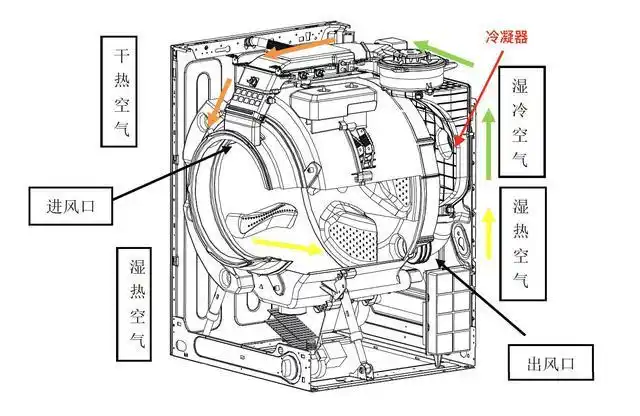 干热空气

冷凝器

湿冷空气

进风口

湿热空气

湿热空气

出风口