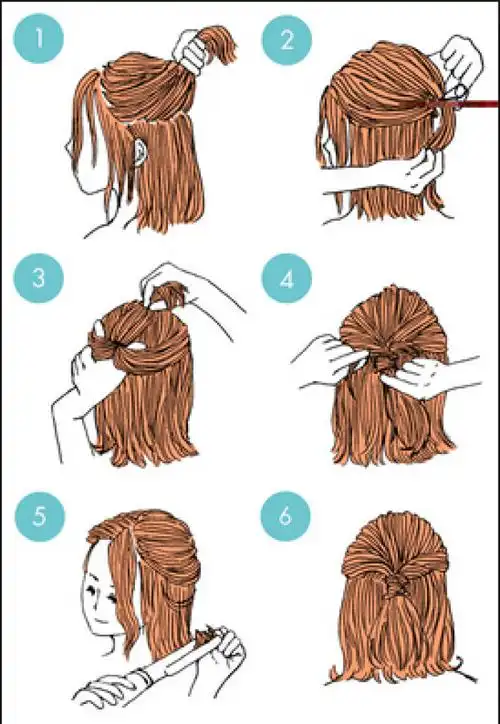 1

2

3

4

5

6