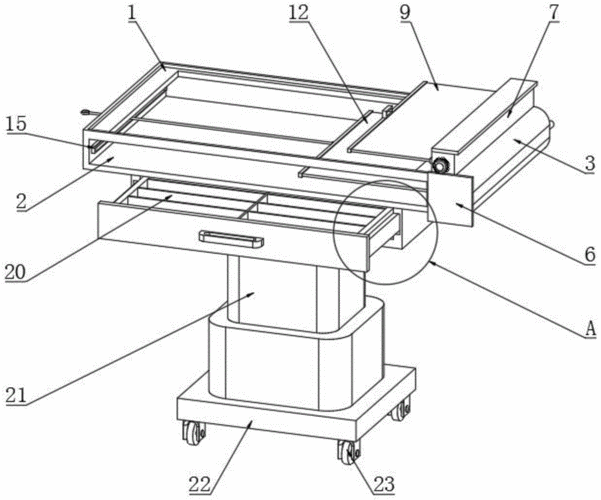 1
12
9
7
15
3
2
6
20
A
21
22
23