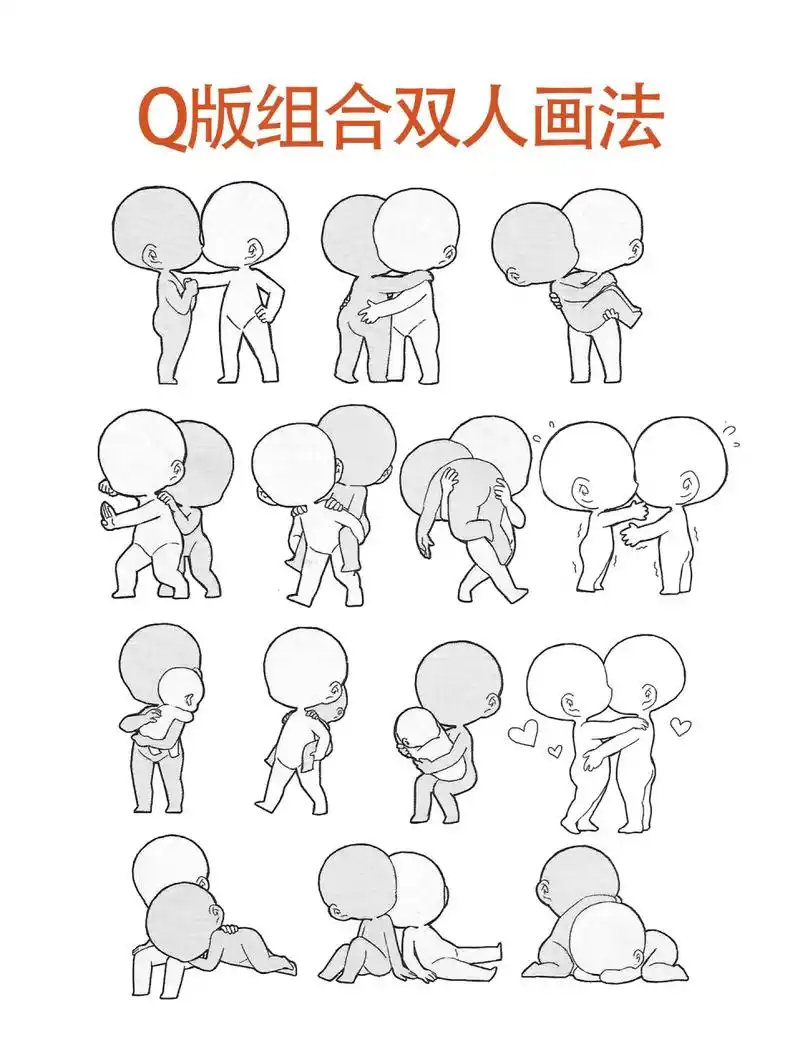 Q版组合双人画法