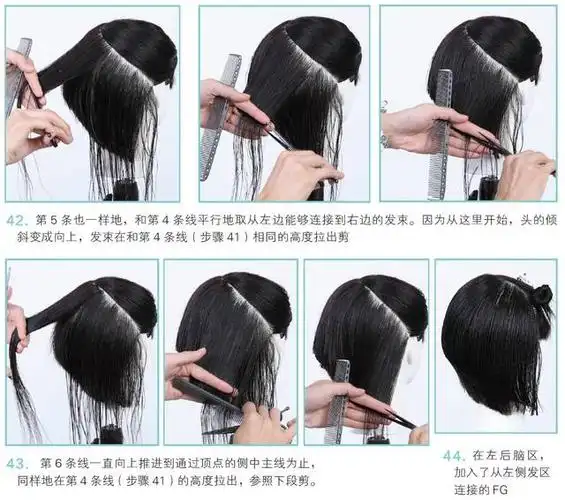 42. 第 5 条也一样地，和第 4 条线平行地取从左边能够连接到右边的发束。因为从这里开始，头的倾斜变成向上，发束在和第 4 条线（步骤 41）相同的高度拉出剪

43. 第 6 条线一直向上推进到通过顶点的侧中主线为止，同样地在第 4 条线（步骤 41）的高度拉出，参照下段剪。

44. 在左后脑区，加入了从左侧发区连接的 FG