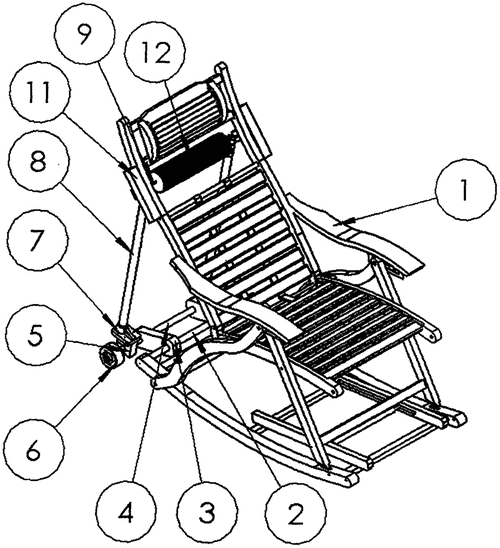 9
12
11
8
1
7
5
6
4
3
2