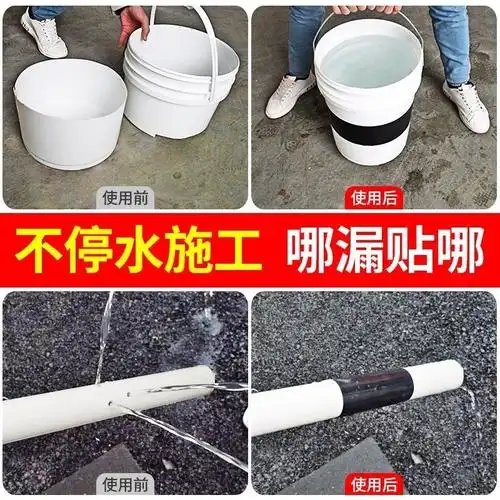 使用前

使用后

不停水施工 哪漏贴哪

使用前

使用后