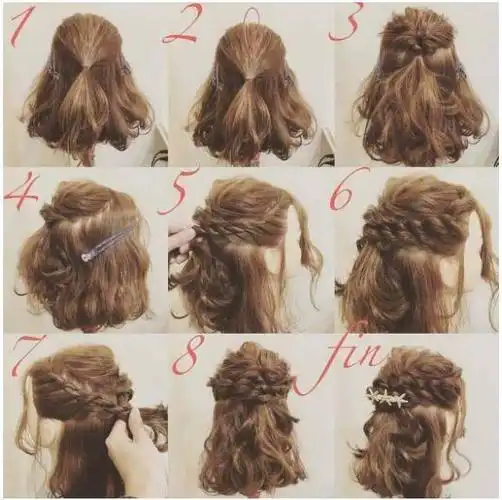 1
2
3
4
5
6
7
8
fin