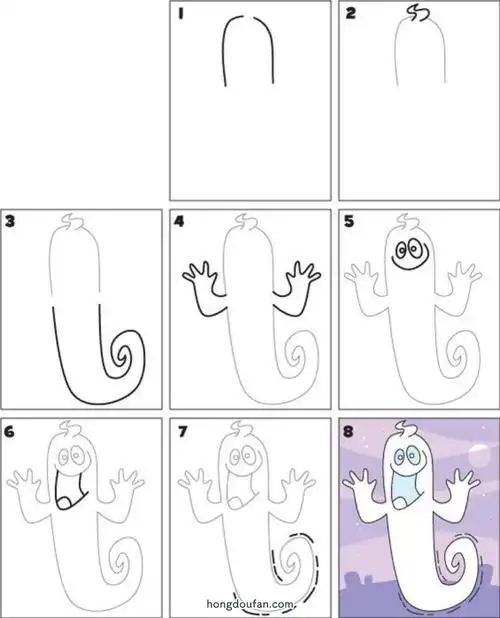 1

2

3

4

5

6

7

8

hongdoufan.com