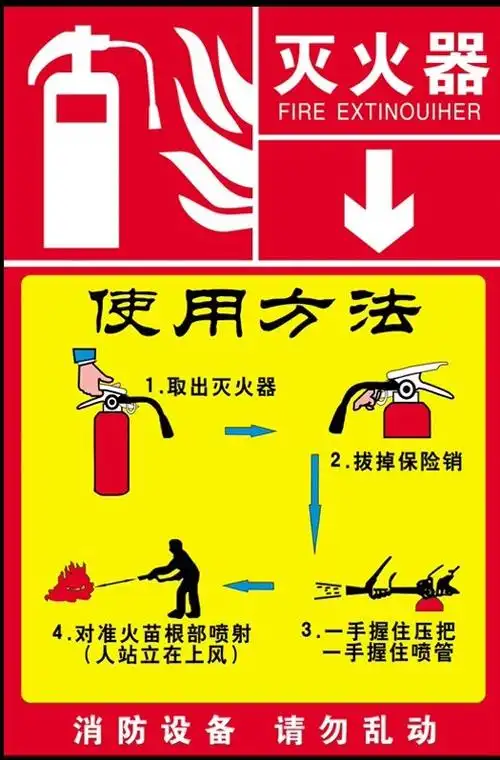 灭火器
FIRE EXTINOUIHER

使用方法

1.取出灭火器

2.拔掉保险销

3.一手握住压把
一手握住喷管

4.对准火苗根部喷射
（人站立在上风）

消防设备 请勿乱动