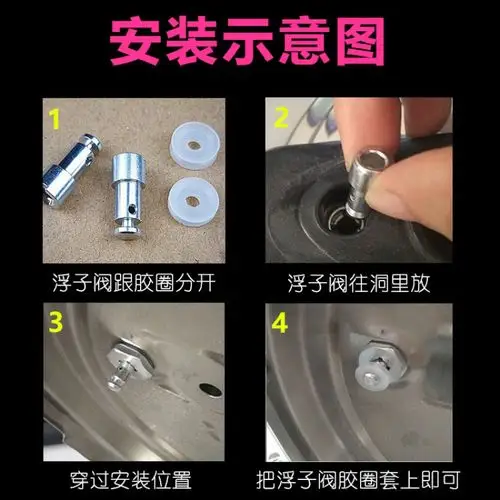 安装示意图

1

浮子阀跟胶圈分开

2

浮子阀往洞里放

3

穿过安装位置

4

把浮子阀胶圈套上即可