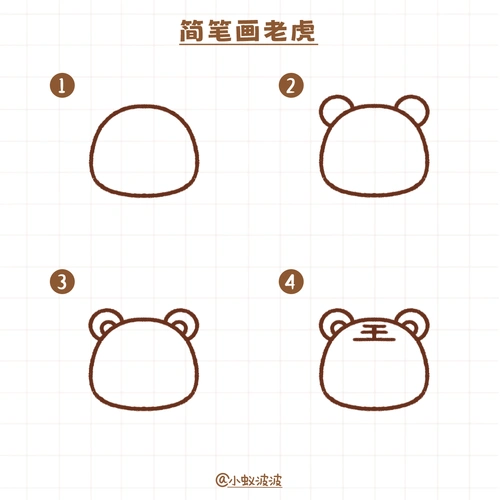 简笔画老虎

1

2

3

4

王

@小蚁波波