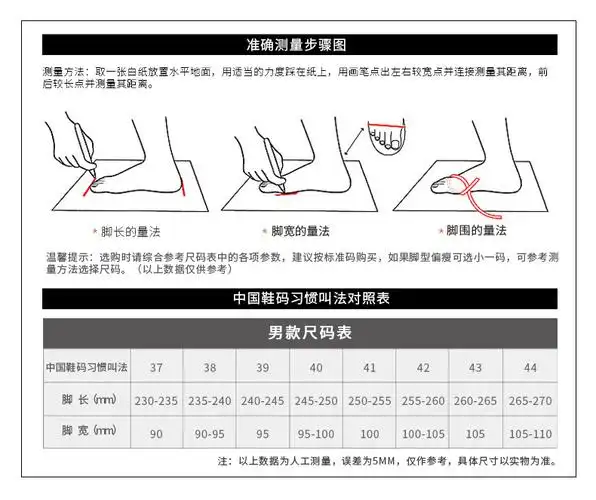 准确测量步骤图

测量方法：取一张白纸放置水平地面，用适当的力度踩在纸上，用画笔点出左右较宽点并连接测量其距离，前后较长点并测量其距离。

* 脚长的量法

* 脚宽的量法

* 脚围的量法

温馨提示：选购时请综合参考尺码表中的各项参数，建议按标准码购买，如果脚型偏瘦可选小一码，可参考测量方法选择尺码。（以上数据仅供参考）

中国鞋码习惯叫法对照表

男款尺码表

| 中国鞋码习惯叫法 | 37 | 38 | 39 | 40 | 41 | 42 | 43 | 44 |
|---|---|---|---|---|---|---|---|---|
| 脚 长 (mm) | 230-235 | 235-240 | 240-245 | 245-250 | 250-255 | 255-260 | 260-265 | 265-270 |
| 脚 宽 (mm) | 90 | 90-95 | 95 | 95-100 | 100 | 100-105 | 105 | 105-110 |

注：以上数据为人工测量，误差为5MM，仅作参考，具体尺寸以实物为准。