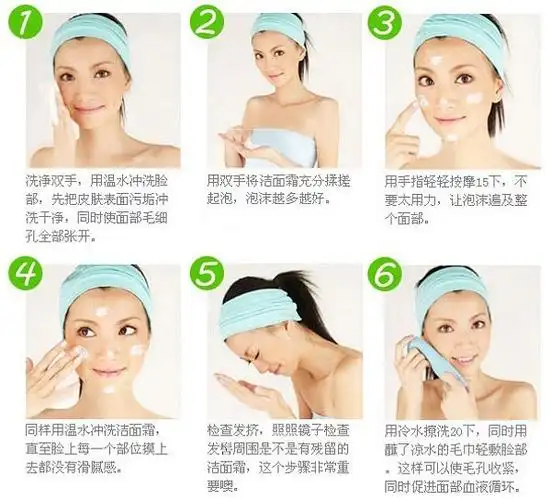 1

洗净双手，用温水冲洗脸部，先把皮肤表面污垢冲洗干净，同时使面部毛细孔全部张开。

2

用双手将洁面霜充分揉搓起泡，泡沫越多越好。

3

用手指轻轻按摩15下，不要太用力，让泡沫遍及整个面部。

4

同样用温水冲洗洁面霜，直至脸上每一个部位摸上去都没有滑腻感。

5

检查发挤，照照镜子检查发髻周围是不是有残留的洁面霜，这个步骤非常重要噢。

6

用冷水擦洗20下，同时用蘸了凉水的毛巾轻敷脸部。这样可以使毛孔收紧，同时促进面部血液循环。