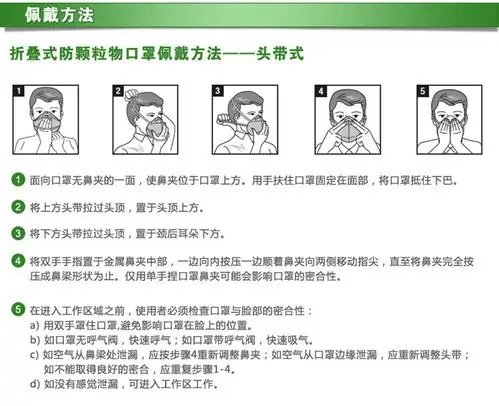 佩戴方法

折叠式防颗粒物口罩佩戴方法——头带式

1

2

3

4

5

1 面向口罩无鼻夹的一面，使鼻夹位于口罩上方。用手扶住口罩固定在面部，将口罩抵住下巴。

2 将上方头带拉过头顶，置于头顶上方。

3 将下方头带拉过头顶，置于颈后耳朵下方。

4 将双手手指置于金属鼻夹中部，一边向内按压一边顺着鼻夹向两侧移动指尖，直至将鼻夹完全按压成鼻梁形状为止。仅用单手捏口罩鼻夹可能会影响口罩的密合性。

5 在进入工作区域之前，使用者必须检查口罩与脸部的密合性：
a) 用双手罩住口罩,避免影响口罩在脸上的位置。
b) 如口罩无呼气阀，快速呼气；如口罩带呼气阀，快速吸气。
c) 如空气从鼻梁处泄漏，应按步骤4重新调整鼻夹；如空气从口罩边缘泄漏，应重新调整头带；如不能取得良好的密合，应重复步骤1-4。
d) 如没有感觉泄漏，可进入工作区工作。