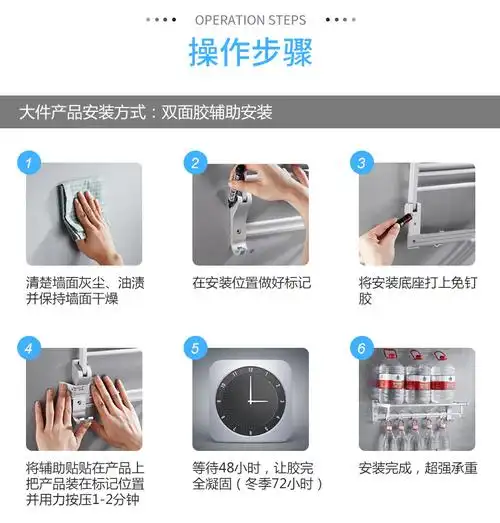 OPERATION STEPS

操作步骤

大件产品安装方式：双面胶辅助安装

1

清楚墙面灰尘、油渍并保持墙面干燥

2

在安装位置做好标记

3

将安装底座打上免钉胶

4

将辅助贴贴在产品上把产品装在标记位置并用力按压1-2分钟

5

等待48小时，让胶完全凝固（冬季72小时）

6

安装完成，超强承重