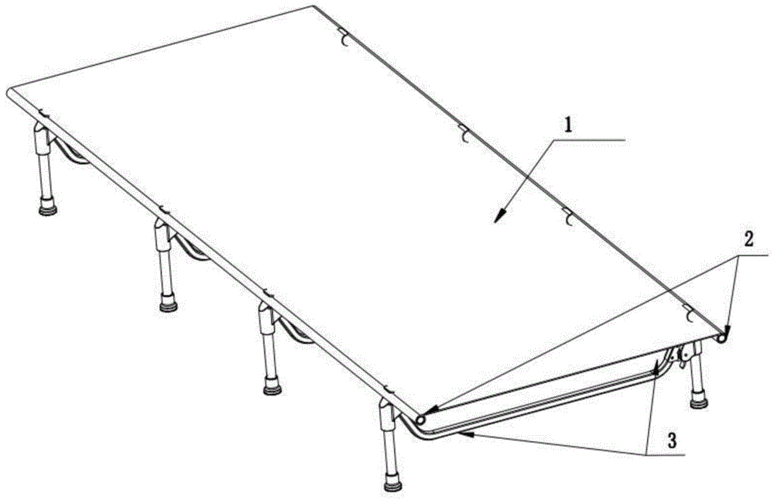 1
2
3