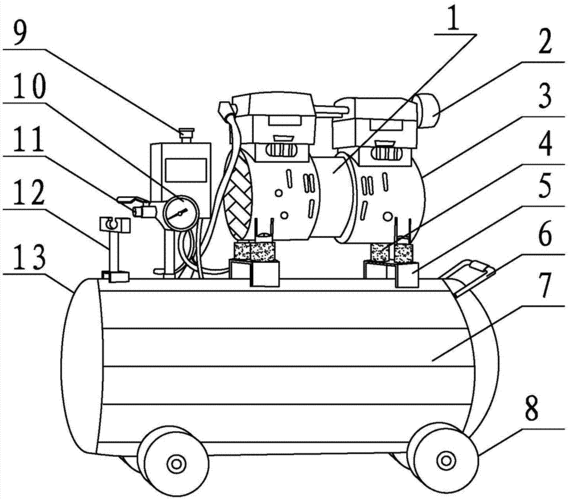 9
10
11
12
13
1
2
3
4
5
6
7
8