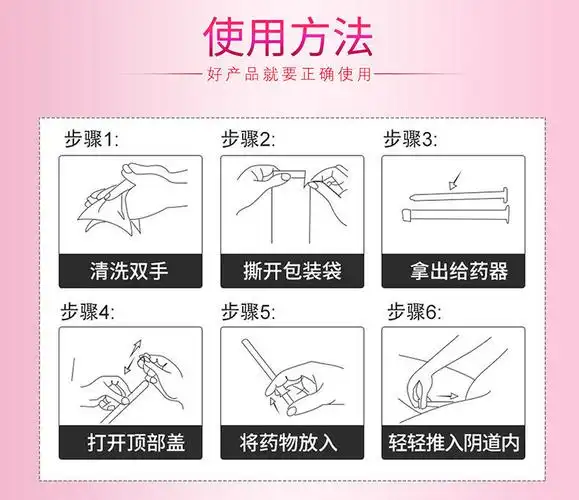 使用方法

好产品就要正确使用

步骤1:
清洗双手

步骤2:
撕开包装袋

步骤3:
拿出给药器

步骤4:
打开顶部盖

步骤5:
将药物放入

步骤6:
轻轻推入阴道内