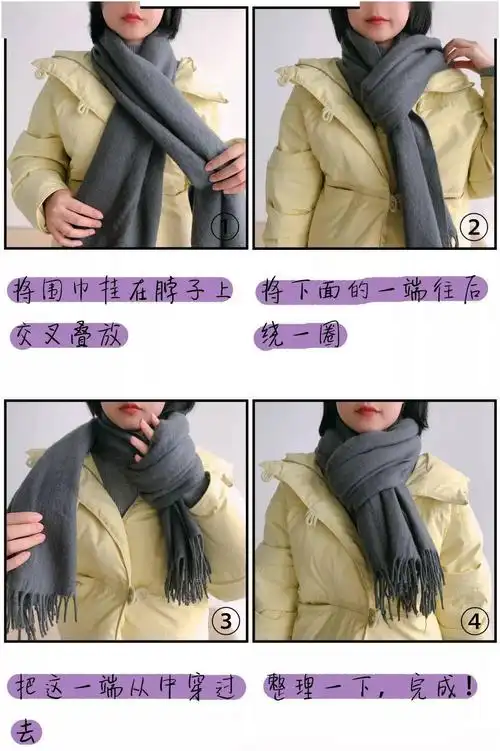 ①

②

将围巾挂在脖子上交叉叠放

将下面的一端往后绕一圈

③

④

把这一端从中穿过去

整理一下，完成！