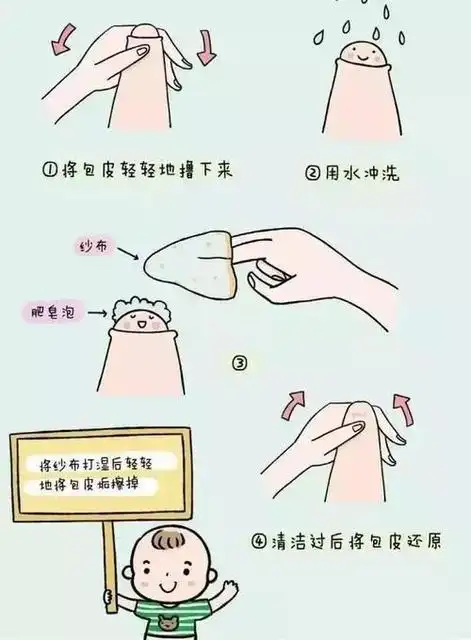 ①将包皮轻轻地撸下来

②用水冲洗

纱布

肥皂泡

③

将纱布打湿后轻轻地将包皮垢擦掉

④清洁过后将包皮还原