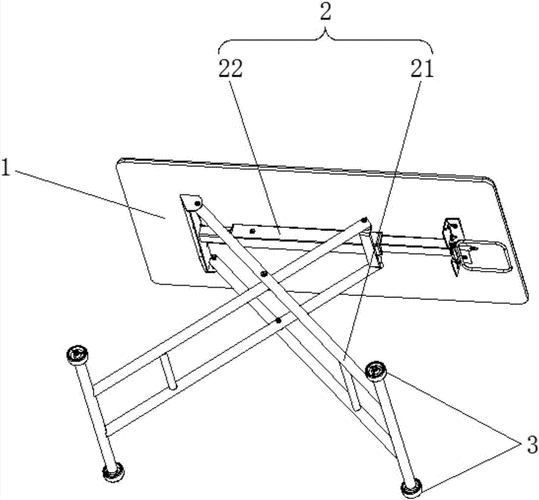 2
22
21
1
3