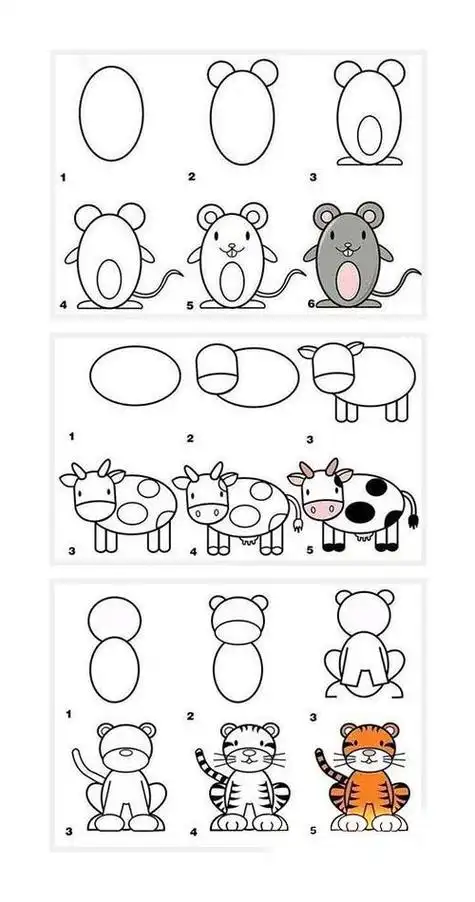 1
2
3
4
5
6

1
2
3
3
4
5

1
2
3
3
4
5