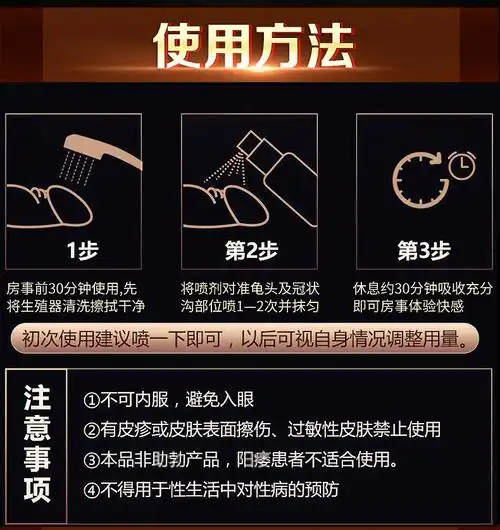 使用方法

1步

房事前30分钟使用,先将生殖器清洗擦拭干净

第2步

将喷剂对准龟头及冠状沟部位喷1—2次并抹匀

第3步

休息约30分钟吸收充分即可房事体验快感

初次使用建议喷一下即可，以后可视自身情况调整用量。

注意事项

①不可内服，避免入眼
②有皮疹或皮肤表面擦伤、过敏性皮肤禁止使用
③本品非助勃产品，阳痿患者不适合使用。
④不得用于性生活中对性病的预防