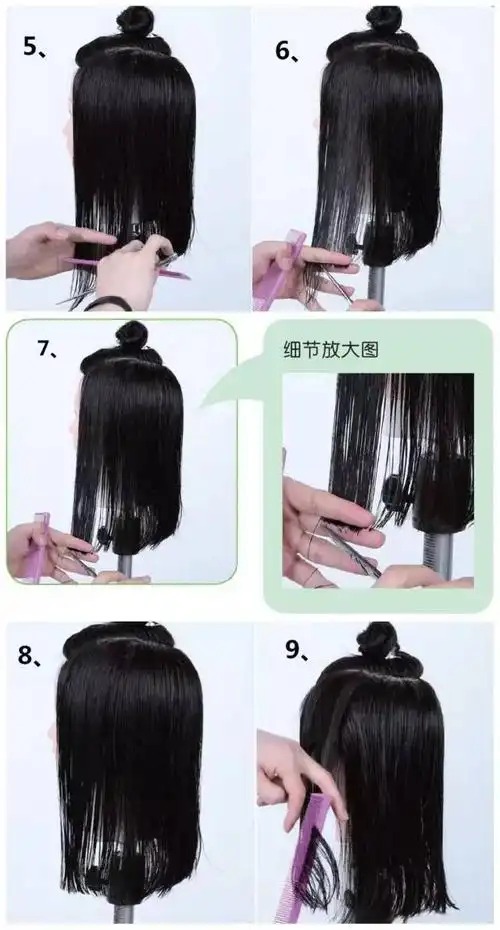 5、

6、

7、

细节放大图

8、

9、