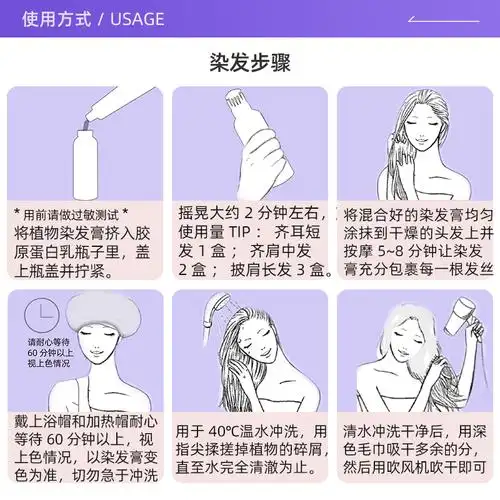 使用方式 / USAGE

染发步骤

* 用前请做过敏测试 *
将植物染发膏挤入胶原蛋白乳瓶子里，盖上瓶盖并拧紧。

摇晃大约 2 分钟左右，使用量 TIP： 齐耳短发 1 盒； 齐肩中发 2 盒； 披肩长发 3 盒。

将混合好的染发膏均匀涂抹到干燥的头发上并按摩 5~8 分钟让染发膏充分包裹每一根发丝

请耐心等待 60 分钟以上 视上色情况

戴上浴帽和加热帽耐心等待 60 分钟以上，视上色情况，以染发膏变色为准，切勿急于冲洗

用于 40℃温水冲洗，用指尖揉搓掉植物的碎屑，直至水完全清澈为止。

清水冲洗干净后，用深色毛巾吸干多余的分，然后用吹风机吹干即可