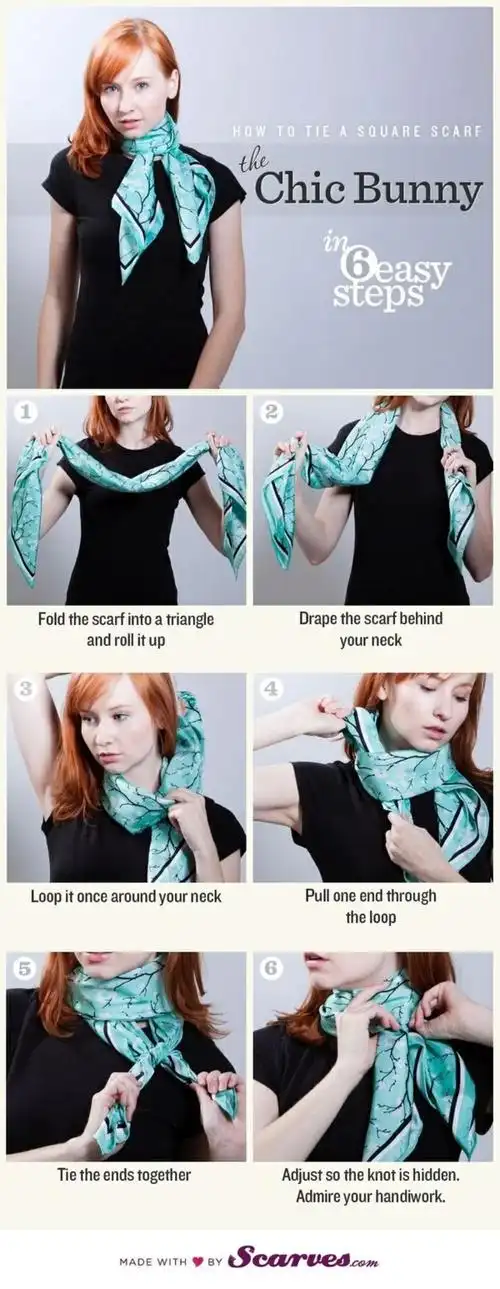 HOW TO TIE A SQUARE SCARF
the Chic Bunny
in 6 easy steps

1
Fold the scarf into a triangle and roll it up

2
Drape the scarf behind your neck

3
Loop it once around your neck

4
Pull one end through the loop

5
Tie the ends together

6
Adjust so the knot is hidden. Admire your handiwork.

MADE WITH ♥ BY Scarves.com