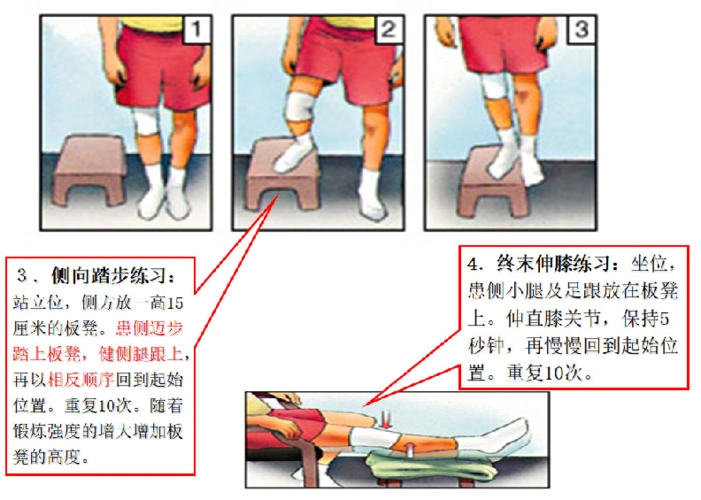 1

2

3

3．侧向踏步练习：站立位，侧方放一高15厘米的板凳。患侧迈步踏上板凳，健侧腿跟上，再以相反顺序回到起始位置。重复10次。随着锻炼强度的增大增加板凳的高度。

4．终末伸膝练习：坐位，患侧小腿及足跟放在板凳上。伸直膝关节，保持5秒钟，再慢慢回到起始位置。重复10次。