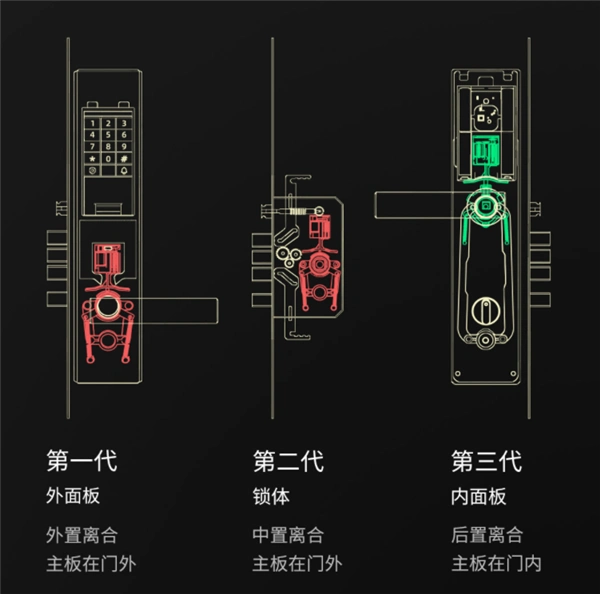 1 2 3
4 5 6
7 8 9
★ 0 #

第一代
外面板
外置离合
主板在门外

第二代
锁体
中置离合
主板在门外

第三代
内面板
后置离合
主板在门内