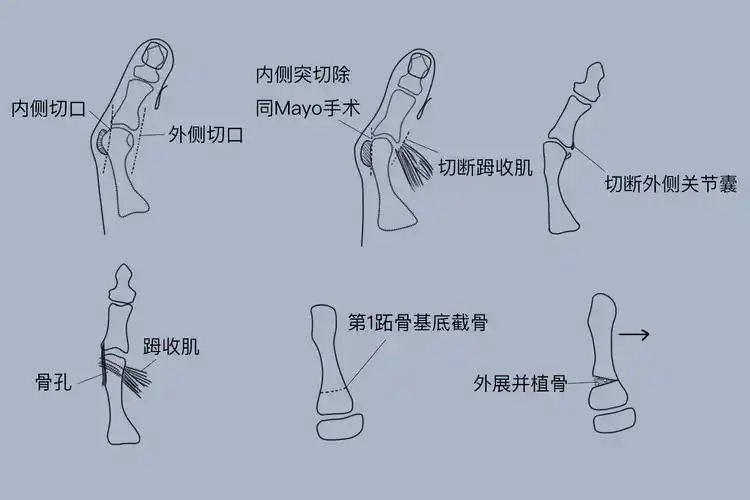 内侧切口
外侧切口
内侧突切除
同Mayo手术
切断踇收肌
切断外侧关节囊
踇收肌
骨孔
第1跖骨基底截骨
外展并植骨