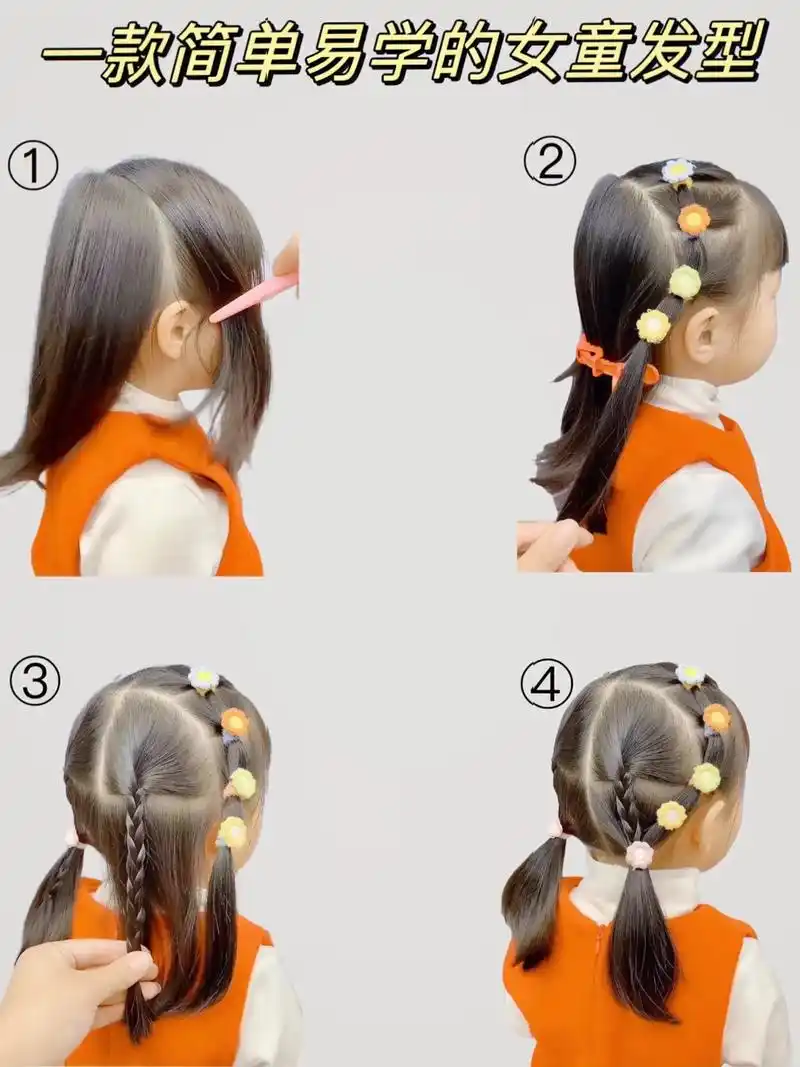 一款简单易学的女童发型

①

②

③

④